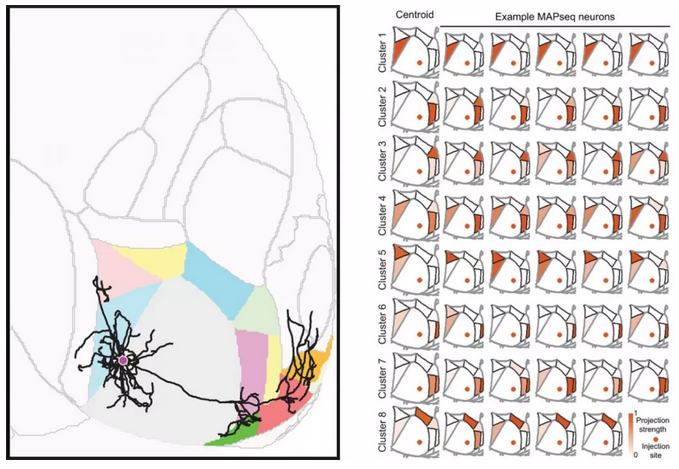 Centroid

Example MAPseq neurons

Cluster 1

Cluster 2

Cluster 3

Cluster 4

Cluster 5

Cluster 6

Cluster 7

Cluster 8

1

Projection strength

0

Injection site